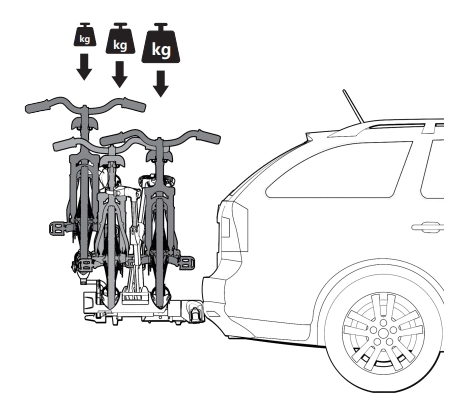 kg
kg
kg